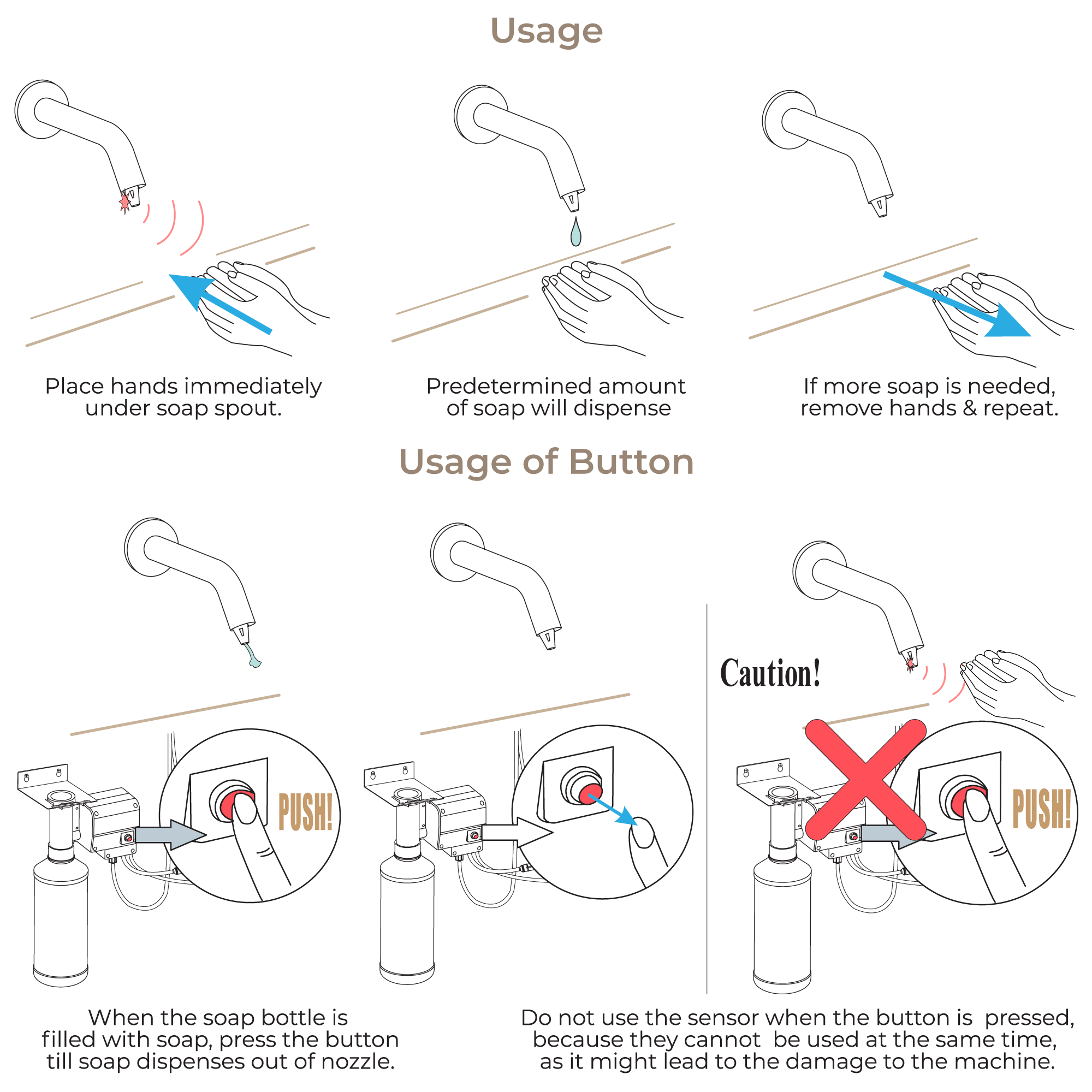 Usage

Place hands immediately under soap spout.

Predetermined amount of soap will dispense

If more soap is needed, remove hands & repeat.

Usage of Button

PUSH!

Caution!

PUSH!

When the soap bottle is filled with soap, press the button till soap dispenses out of nozzle.

Do not use the sensor when the button is  pressed, because they cannot  be used at the same time, as it might lead to the damage to the machine.